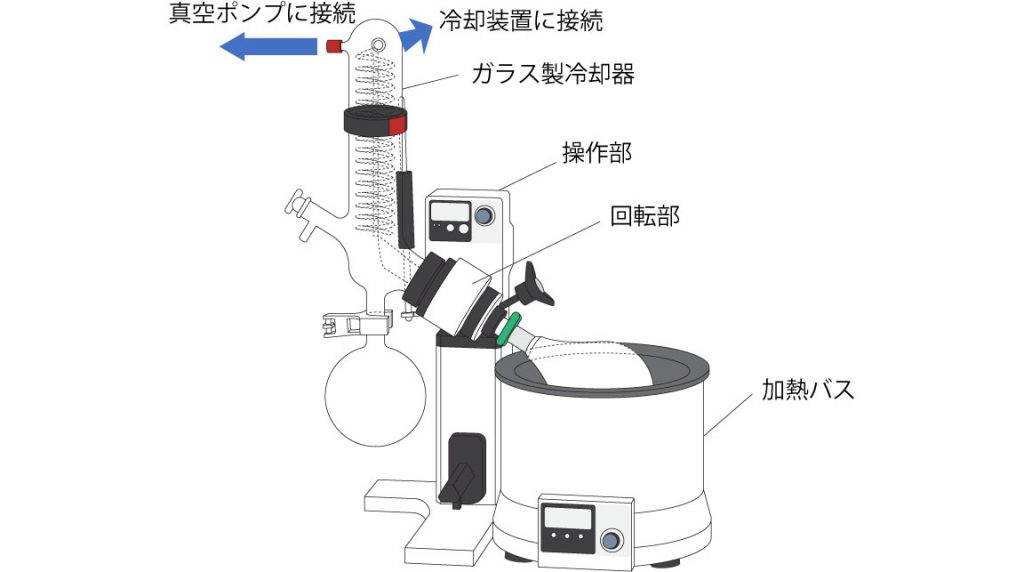 真空ポンプに接続

冷却装置に接続

ガラス製冷却器

操作部

回転部

加熱バス